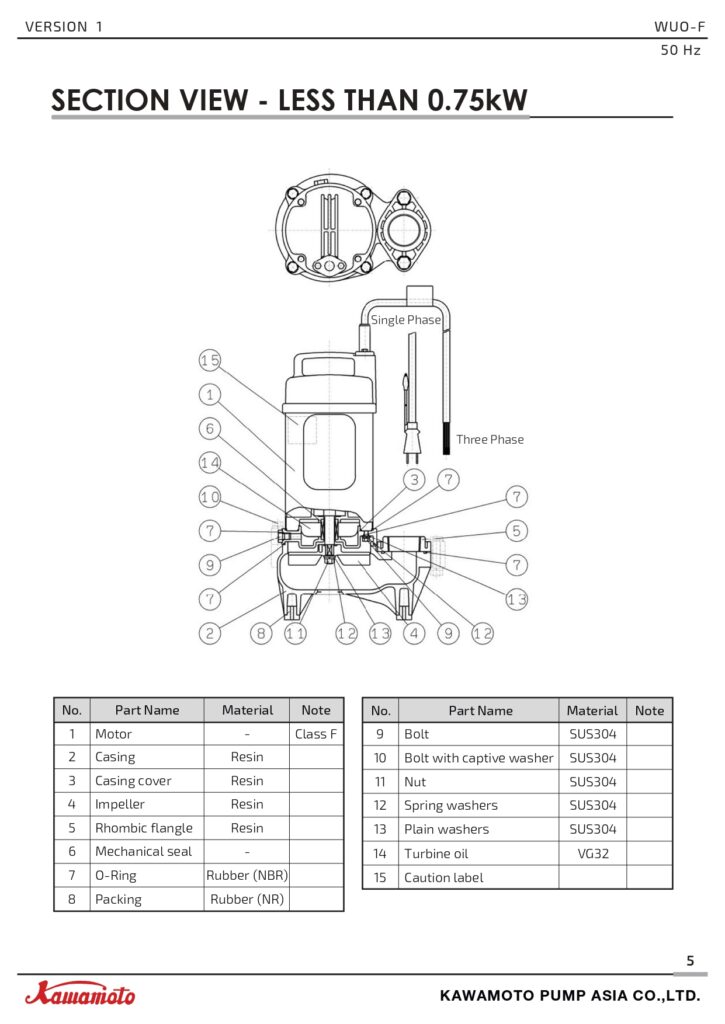 VERSION 1

WUO-F
50 Hz

SECTION VIEW - LESS THAN 0.75kW

Single Phase

Three Phase

15
1
6
14
10
7
9
7
2
8
11
12
13
4
9
12
3
7
7
5
7
13

| No. | Part Name | Material | Note |
|---|---|---|---|
| 1 | Motor | - | Class F |
| 2 | Casing | Resin | |
| 3 | Casing cover | Resin | |
| 4 | Impeller | Resin | |
| 5 | Rhombic flangle | Resin | |
| 6 | Mechanical seal | - | |
| 7 | O-Ring | Rubber (NBR) | |
| 8 | Packing | Rubber (NR) | |

| No. | Part Name | Material | Note |
|---|---|---|---|
| 9 | Bolt | SUS304 | |
| 10 | Bolt with captive washer | SUS304 | |
| 11 | Nut | SUS304 | |
| 12 | Spring washers | SUS304 | |
| 13 | Plain washers | SUS304 | |
| 14 | Turbine oil | VG32 | |
| 15 | Caution label | | |

5

Kawamoto

KAWAMOTO PUMP ASIA CO.,LTD.